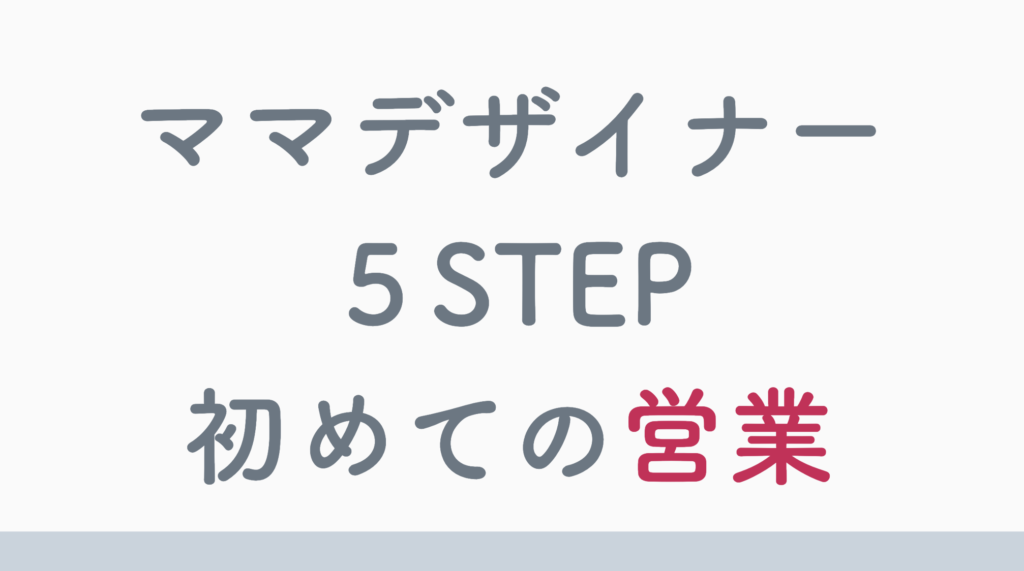 ママデザイナー
5STEP
初めての営業